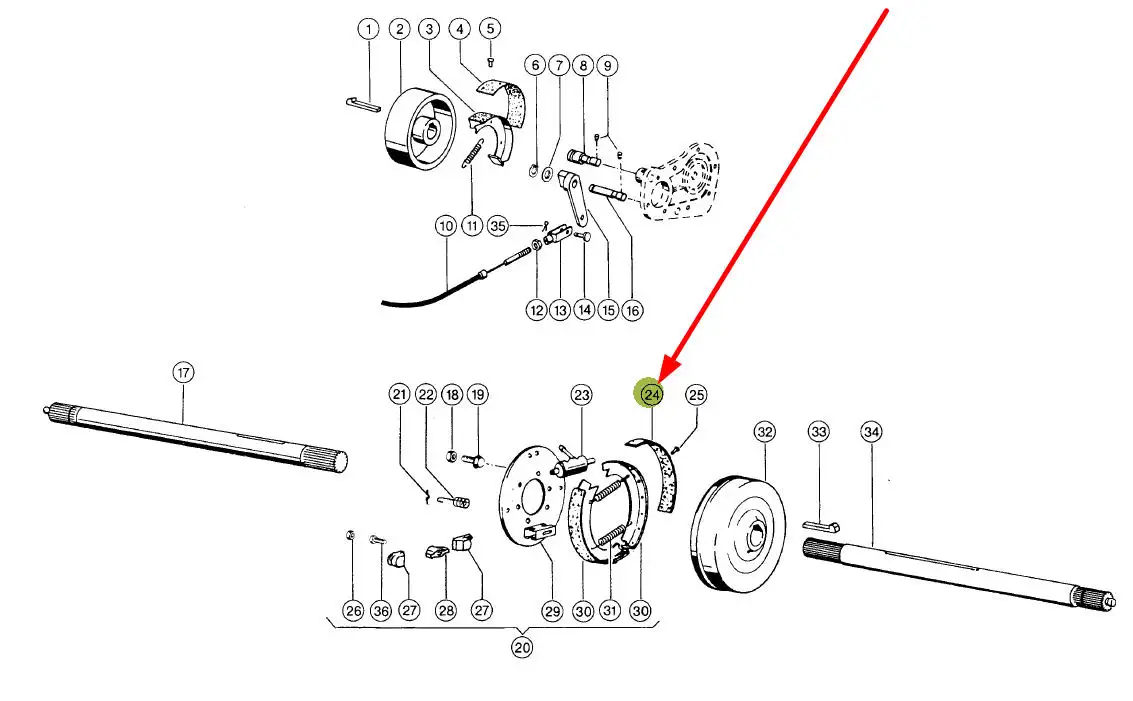 1 2 3 4 5 6 7 8 9
10 11 35
12 13 14 15 16
17
21 22 18 19 23 24 25 32 33 34
26 36 27 28 27 29 30 31 30
20