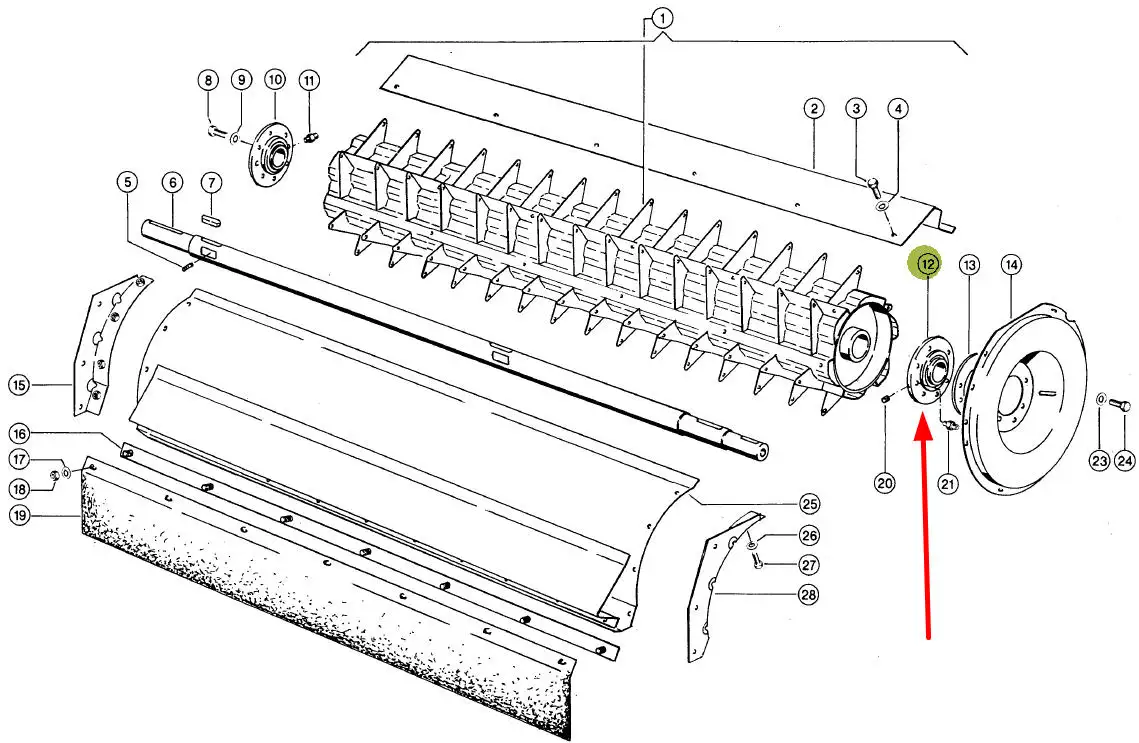 1
8
9
10
11
2
3
4
5
6
7
12
13
14
15
16
17
18
19
20
21
23
24
25
26
27
28