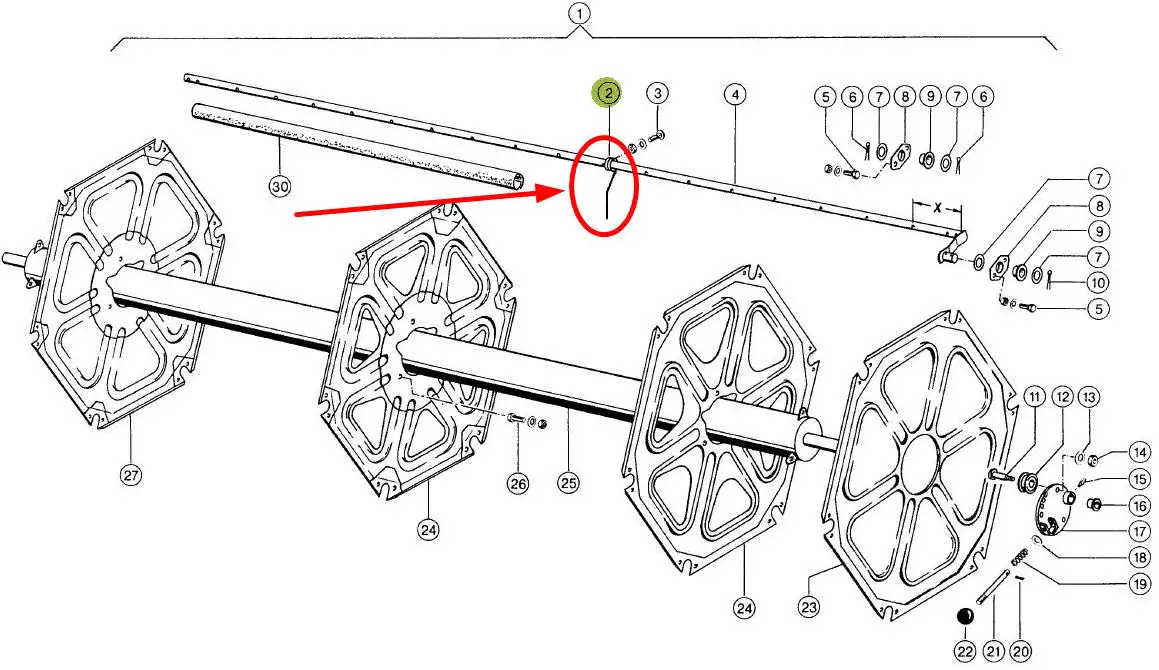 1
2
3
4
5
6
7
8
9
7
6
30
X
7
8
9
7
10
5
11
12
13
14
15
16
17
18
19
27
24
26
25
24
23
22
21
20