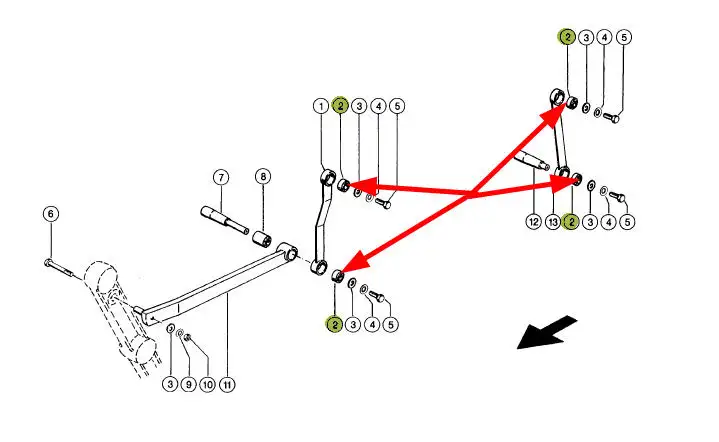 2 3 4 5

1 2 3 4 5

7 8

6

12 13 2 3 4 5

2 3 4 5

3 9 10 11