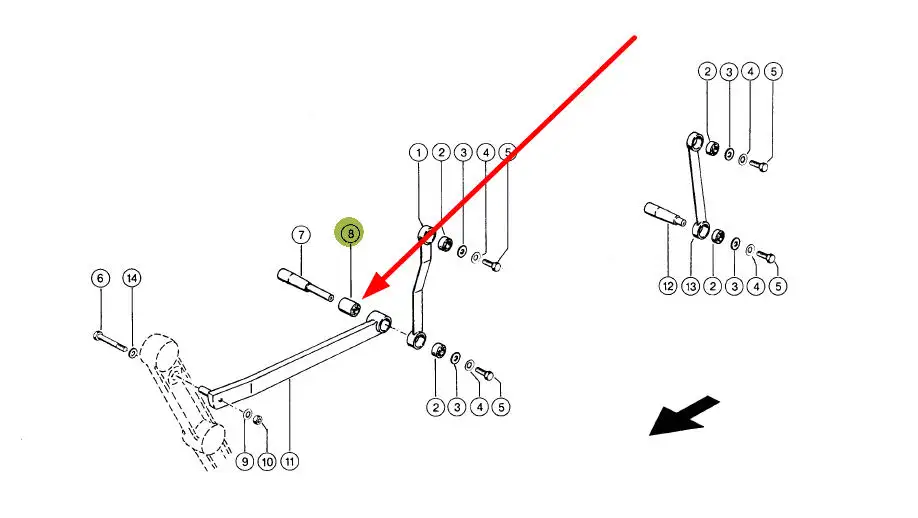 2 3 4 5
1 2 3 4 5
7 8
6 14
12 13 2 3 4 5
2 3 4 5
9 10 11