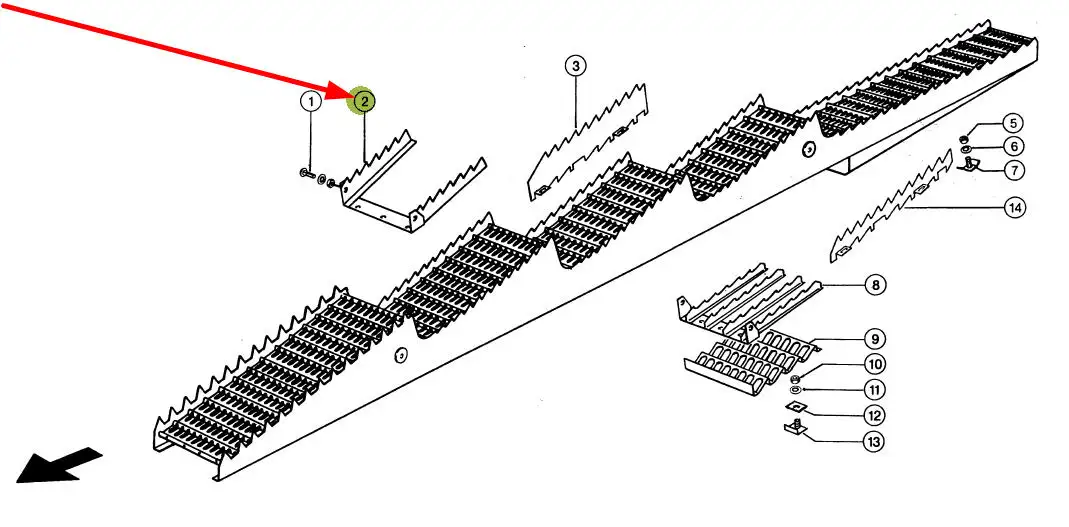 1
2
3
5
6
7
14
8
9
10
11
12
13