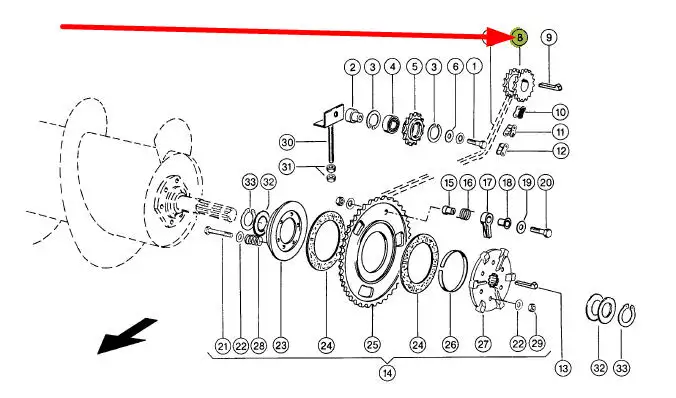 8
9
2
3
4
5
3
6
1
10
11
12
30
31
33
32
15
16
17
18
19
20
21
22
28
23
24
25
24
26
27
22
29
13
32
33
14