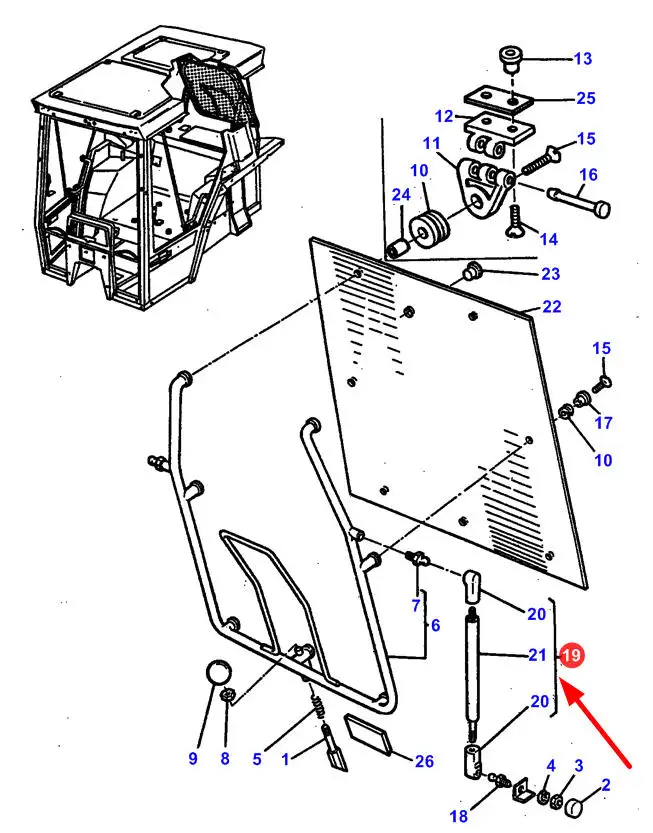 13
25
12
15
11
16
10
24
14
23
22
15
17
10
7
6
20
21
19
20
9
8
5
1
26
4
3
2
18