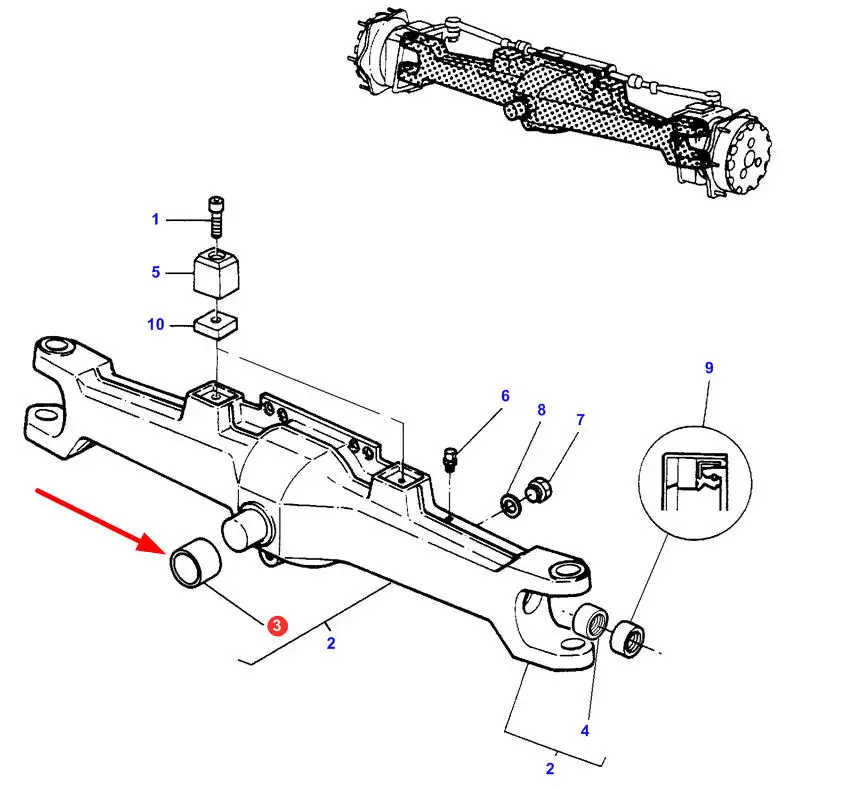 1
5
10
6
8
7
9
3
2
4
2