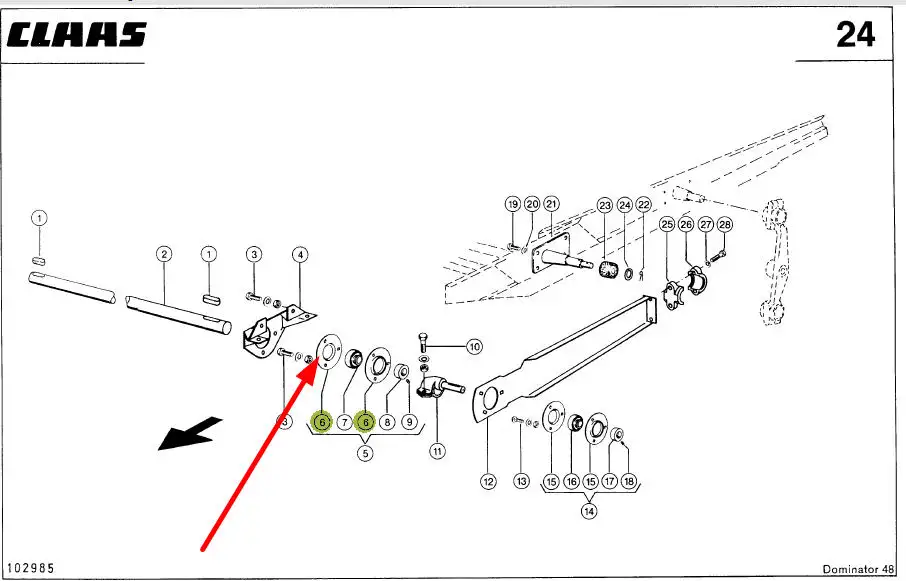 CLAAS

24

1
2
1
3
4
19 20 21
23 24 22
25 26 27 28
10
3
6 7 6 8 9
5
11
12
13
15 16 15 17 18
14

102985

Dominator 48