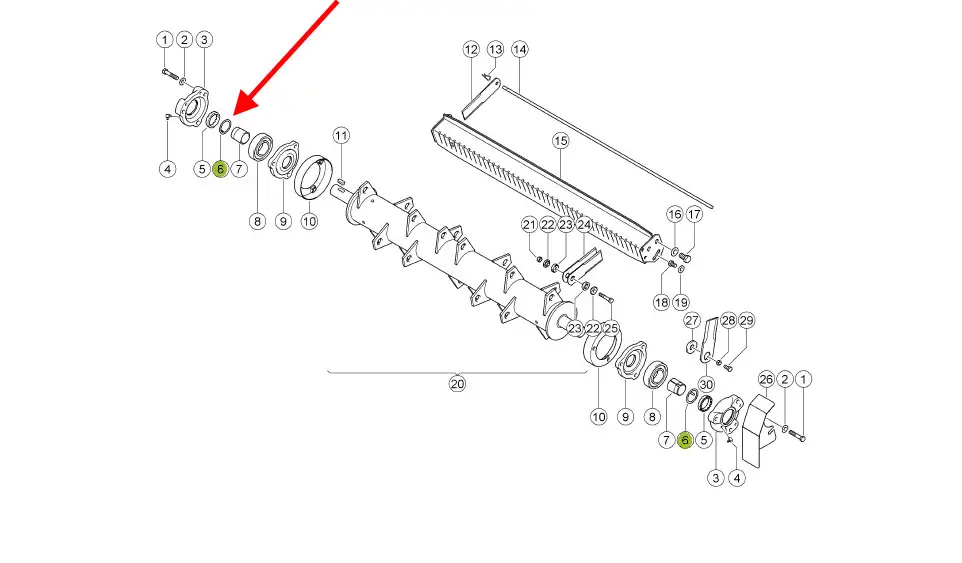 1 2 3
4 5 6 7
8 9 10
11
12 13 14
15
16 17
18 19
21 22 23 24
23 22 25
20
27 28 29
30
26 2 1
10 9 8
7 6 5
3 4