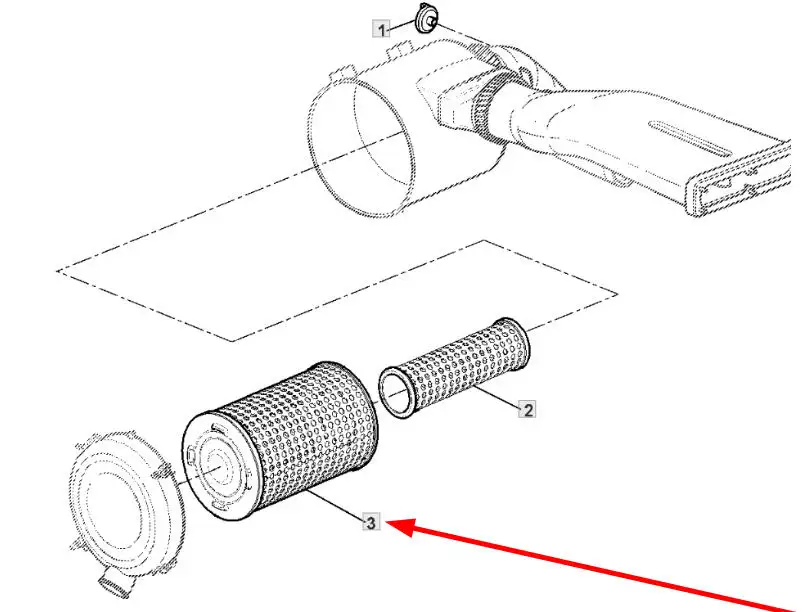 1
2
3