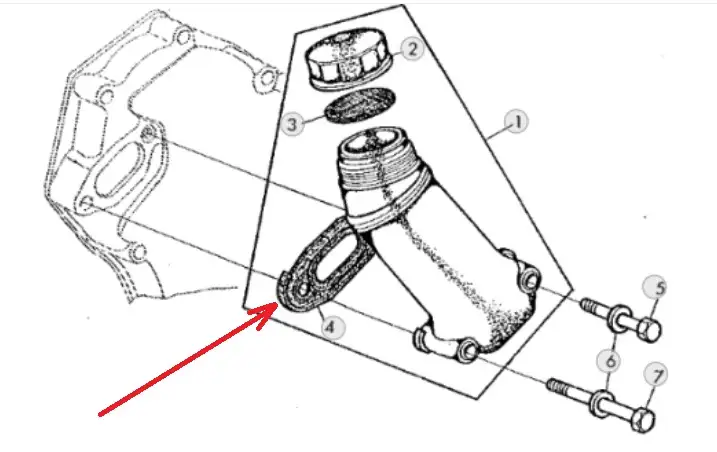 2
3
1
4
5
6
7