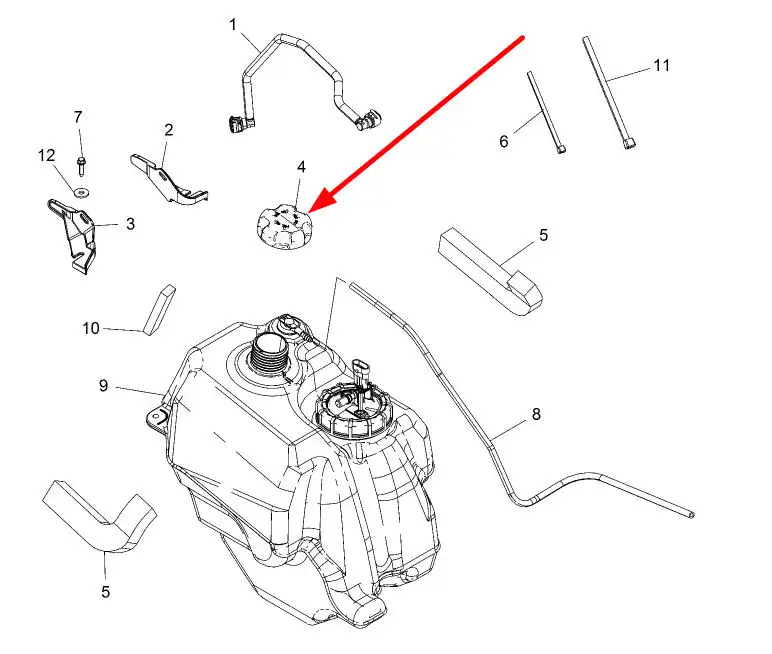 1
11
7
2
6
12
4
3
5
10
9
8
5