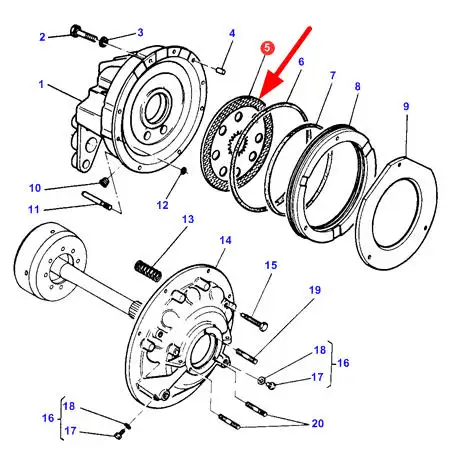 2
3
4
5
6
7
8
9
1
10
11
12
13
14
15
19
18
16
17
18
16
17
20