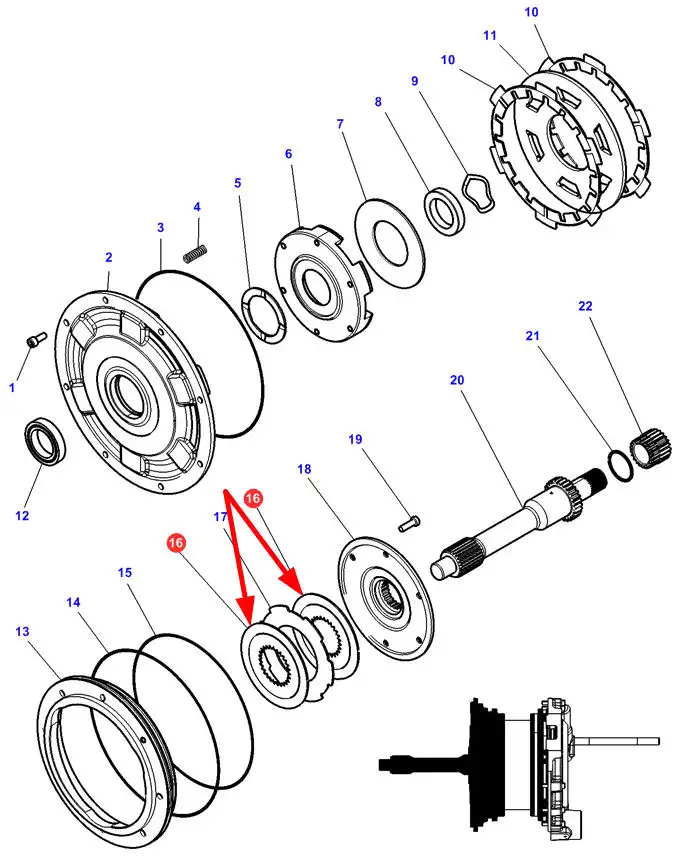 10
11
10
9
8
7
6
5
4
3
2
1
12
22
21
20
19
18
16
17
16
15
14
13