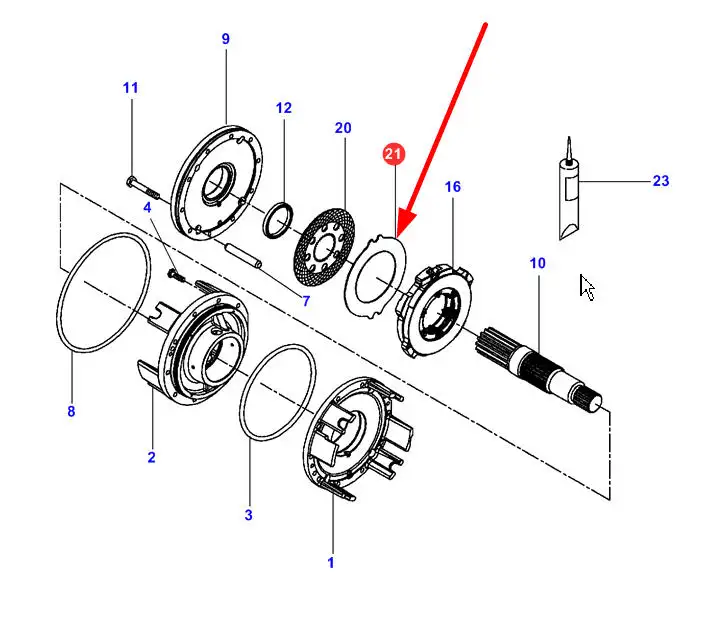 9
11
12
20
21
16
23
4
10
7
8
2
3
1