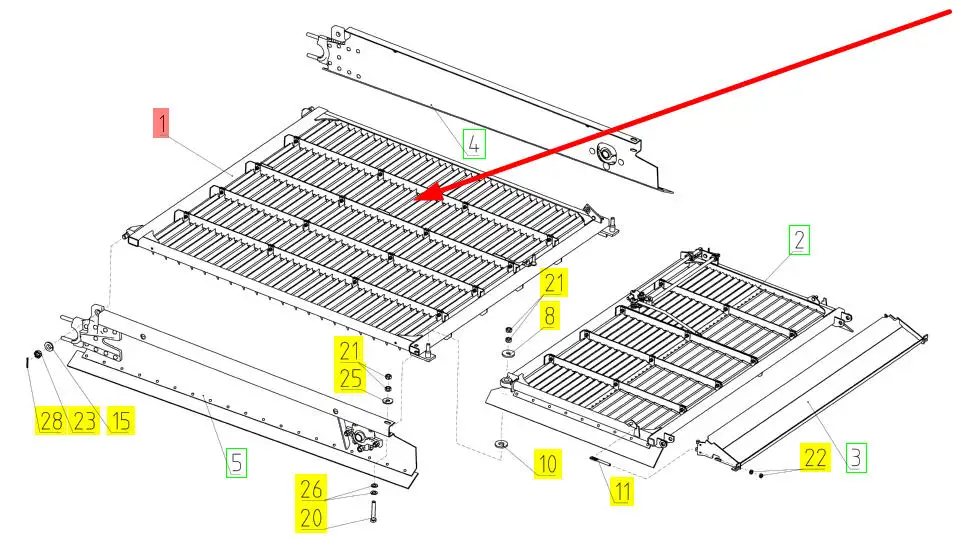 1
4
2
21
8
21
25
28
23
15
5
26
20
10
11
22
3