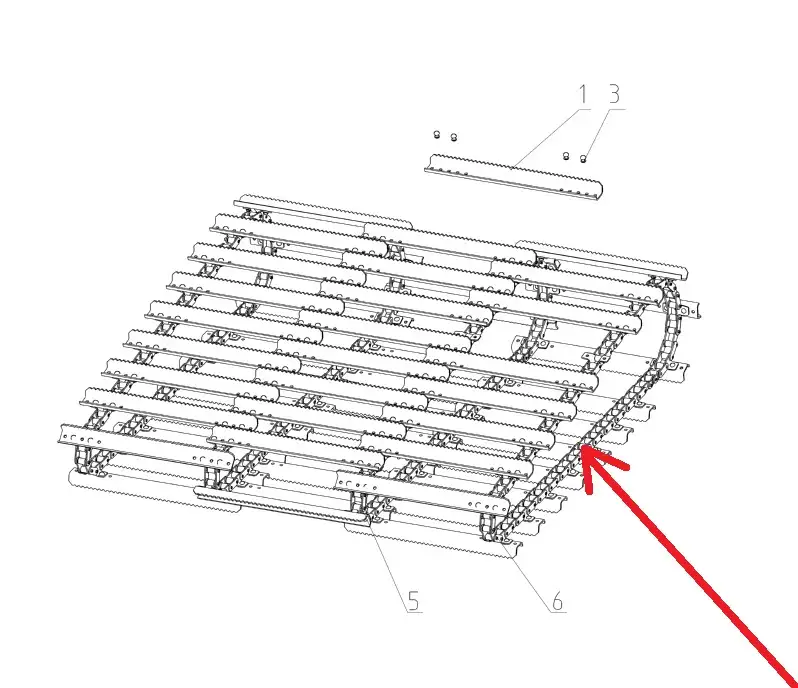 1 3

5 6