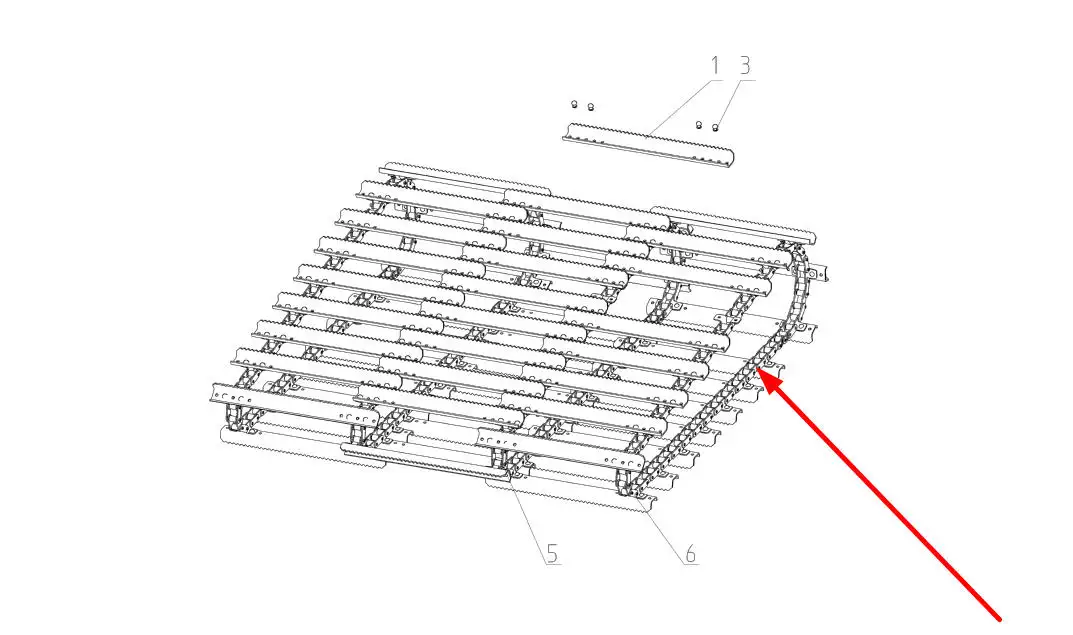 1 3

5

6