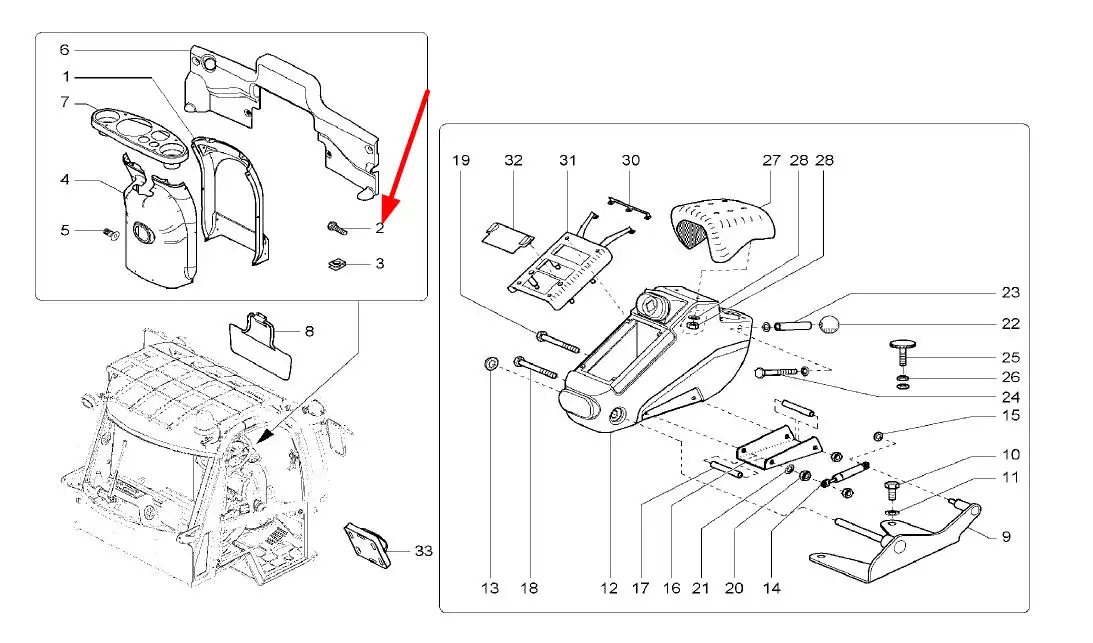 6
1
7
4
5
2
3
8
33
19
32
31
30
27
28
28
23
22
25
26
24
15
10
11
9
13
18
12
17
16
21
20
14