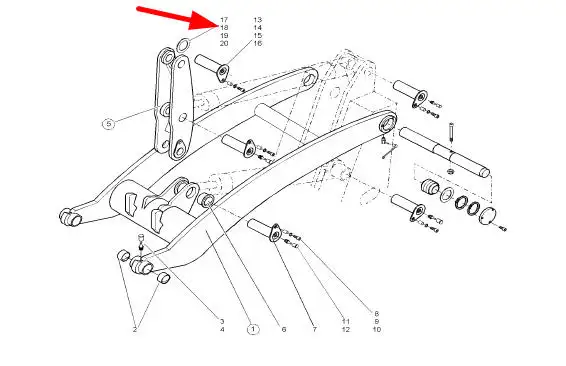 17
18
19
20

13
14
15
16

5

2

3
4

1

6

7

11
12

8
9
10