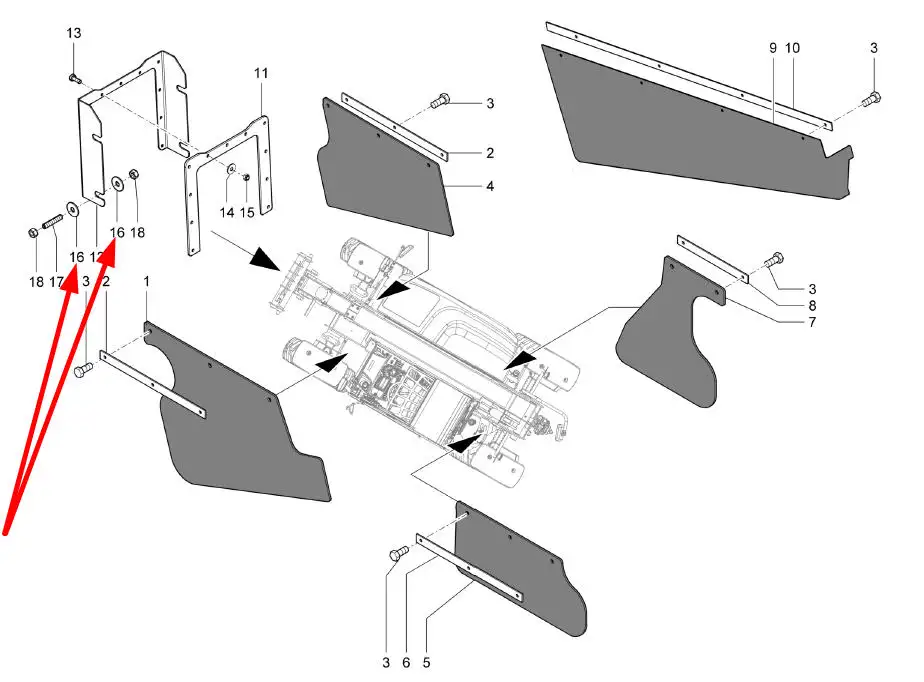 13
11
9
10
3
3
2
4
14
15
16
18
18
17
16
12
3
2
1
3
8
7
3
6
5