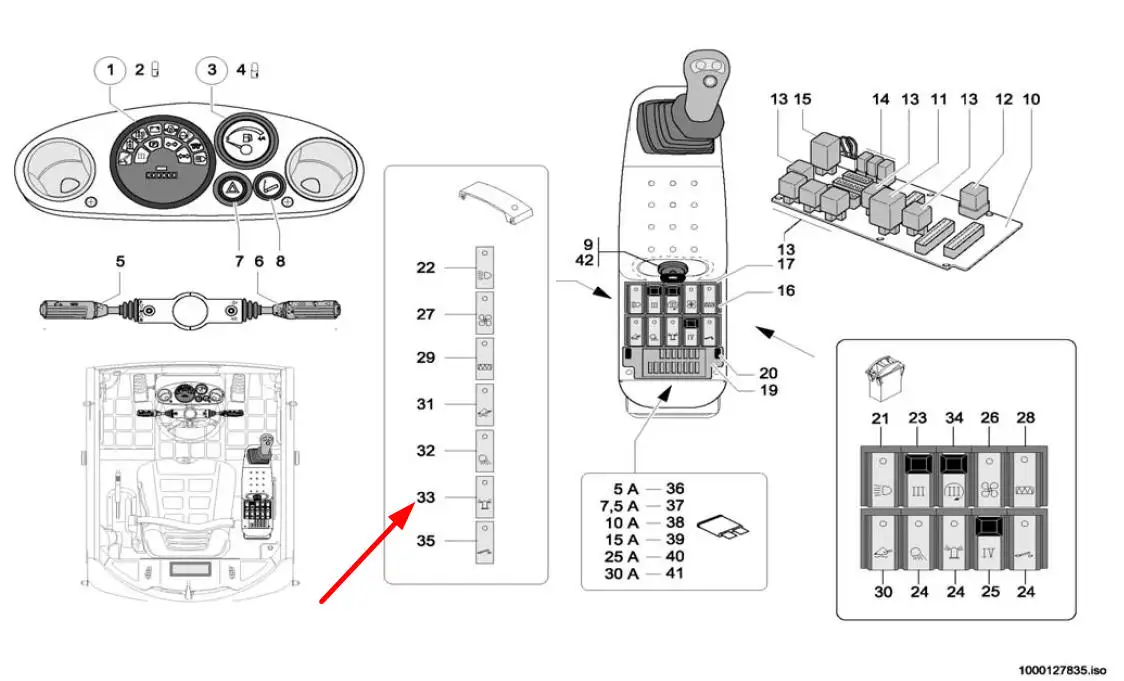 1 2
3 4
7 8
5 6
22
27
29
31
32
33
35
9
42
17
16
20
19
13 15
14 13 11 13 12 10
13
5 A — 36
7,5 A — 37
10 A — 38
15 A — 39
25 A — 40
30 A — 41
21 23 34 26 28
III
III
IV
30 24 24 25 24
1000127835.iso