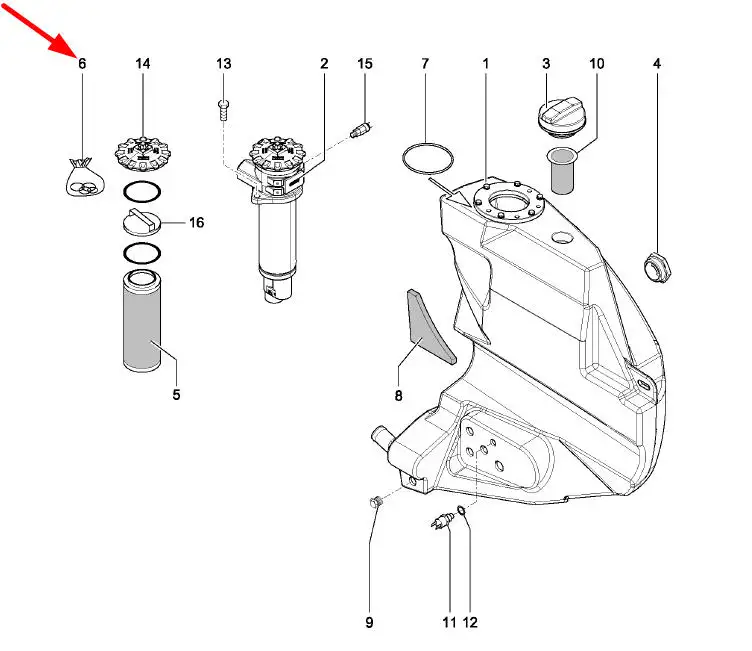 6
14
13
2
15
7
1
3
10
4
16
5
8
9
11
12