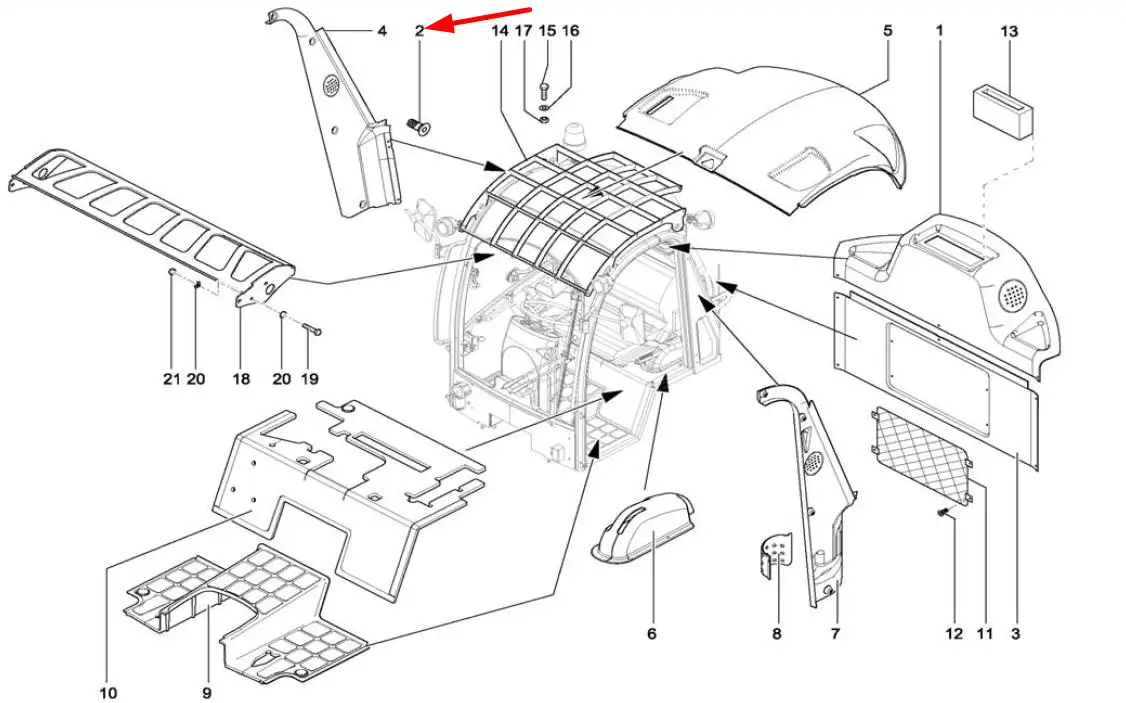 4
2
14
17
15
16
5
1
13
21
20
18
20
19
10
9
6
8
7
12
11
3