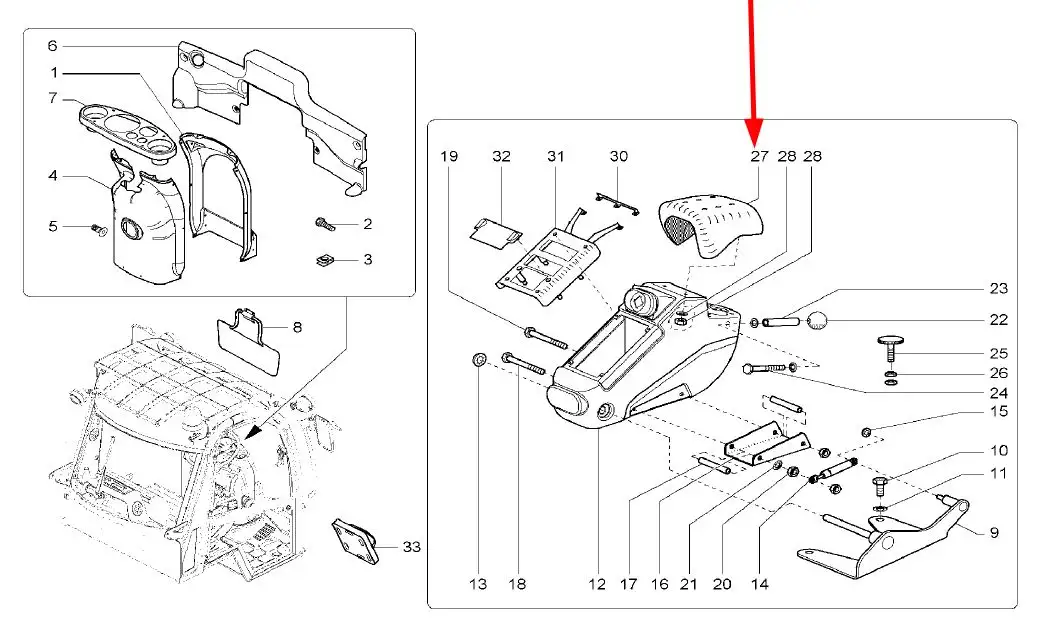 6
1
7
4
5
2
3
8
33

19 32 31 30 27 28 28
23
22
25
26
24
15
10
11
9
13 18 12 17 16 21 20 14