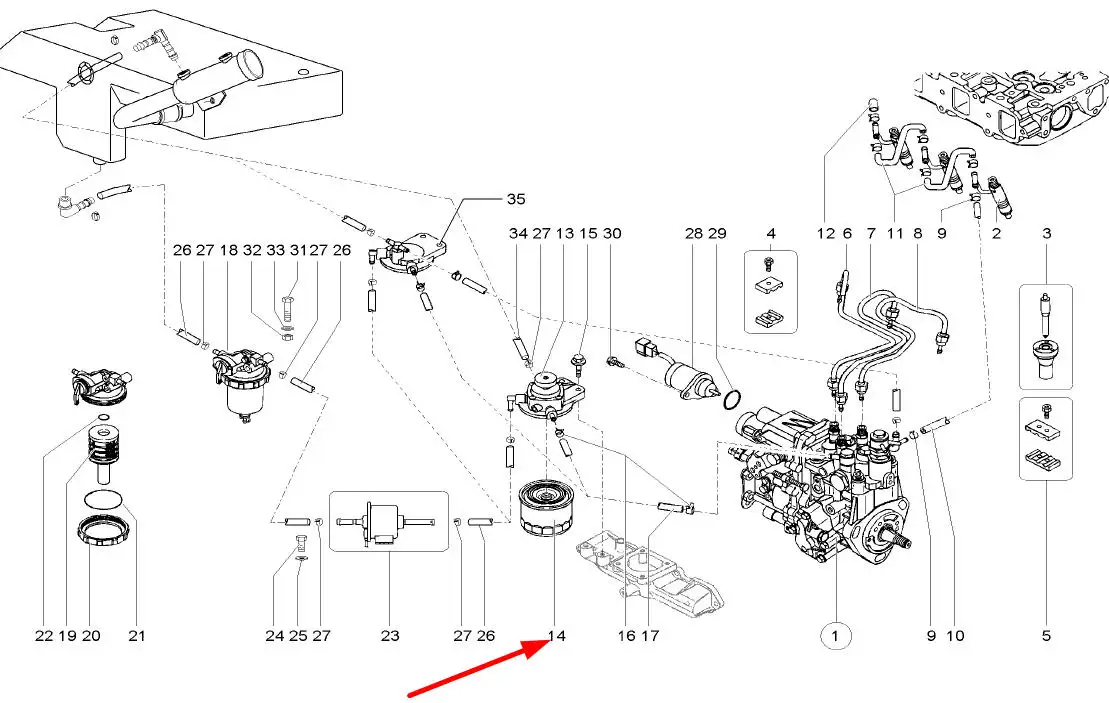 35
26 27 18 32 33 31 27 26
34 27 13 15 30
28 29
4
12 6 7 11 8 9 2
3
22 19 20 21
24 25 27
23
27 26
14
16 17
1
9 10
5