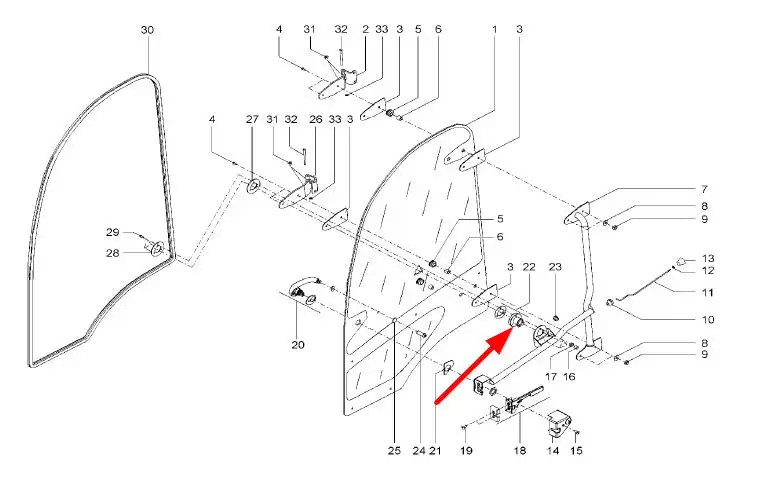 30
4 31 32 2 33 3 5 6 1 3
4 27 31 32 26 33 3
7
8
9
29
28
5
6
13
12
11
3 22 23
10
20
8
9
17 16
25 24 21 19 18 14 15