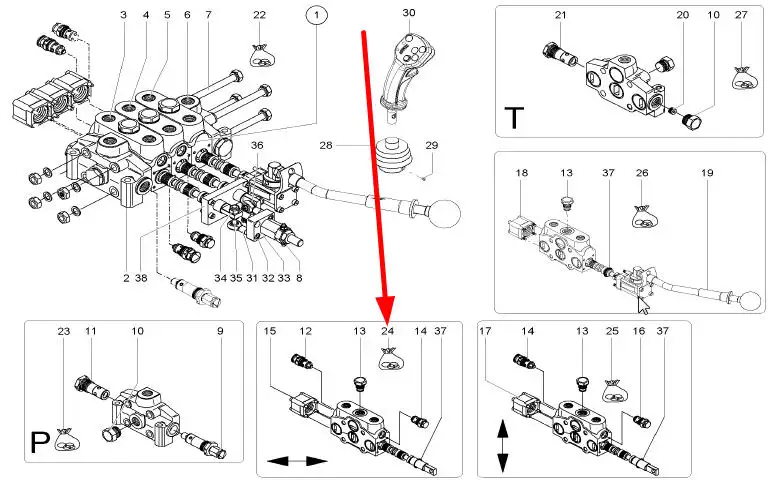 3 4 5 6 7 22 1 30

36 28 29

2 38 34 35 31 32 33 8

21 20 10 27

T

18 13 37 26 19

23 11 10 9

P

15 12 13 24 14 37

17 14 13 25 16 37