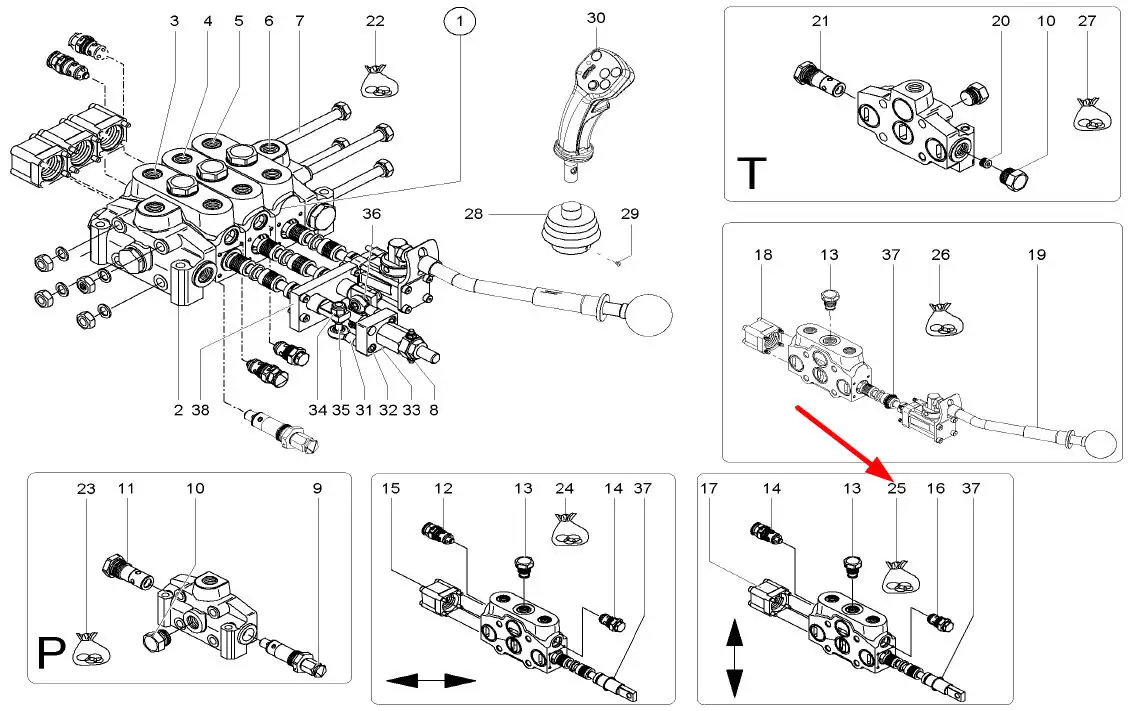 3 4 5 6 7 22 1 30
36
28 29
2 38 34 35 31 32 33 8

21 20 10 27
T

18 13 37 26 19

23 11 10 9
P

15 12 13 24 14 37

17 14 13 25 16 37