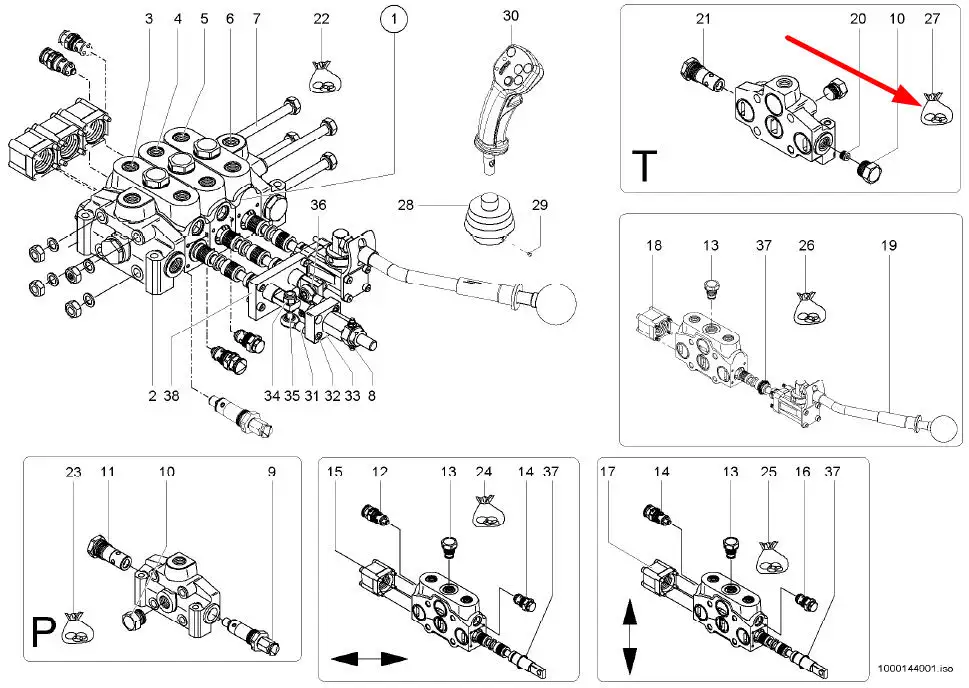 3 4 5 6 7 22 1 30
36
28 29
2 38 34 35 31 32 33 8

21 20 10 27
T

18 13 37 26 19

23 11 10 9
P

15 12 13 24 14 37

17 14 13 25 16 37

1000144001.iso