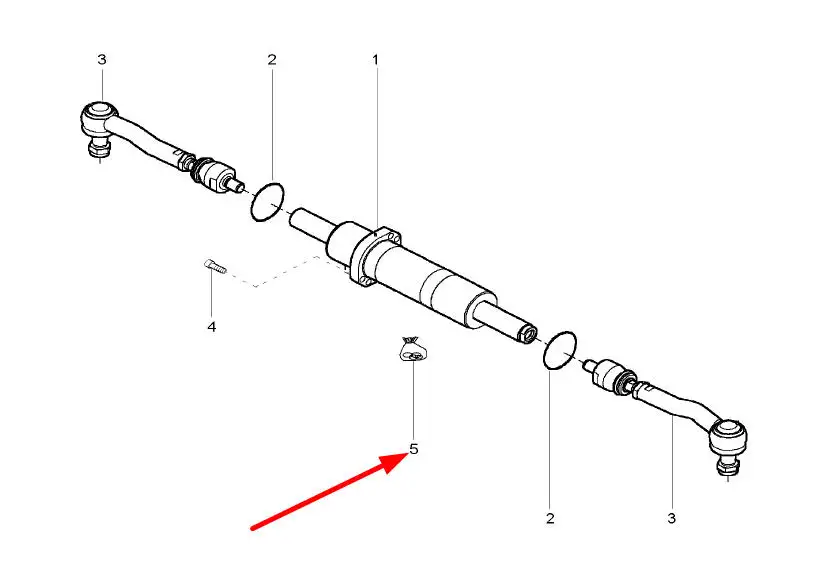 3
2
1
4
5
2
3