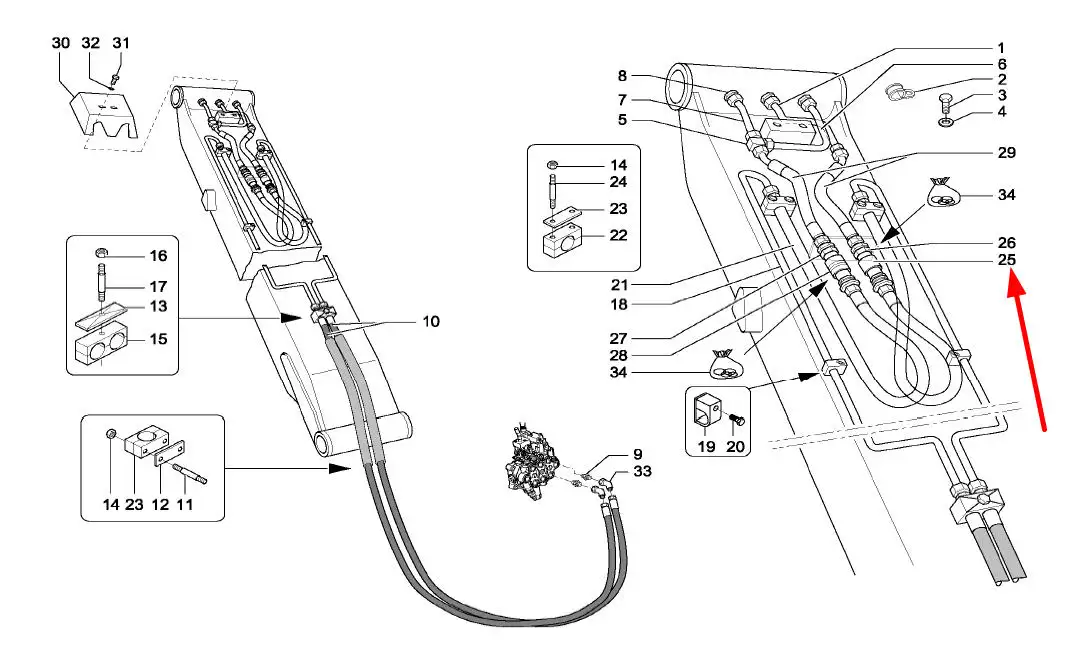 30 32 31
16
17
13
15
10
14 23 12 11
9
33
14
24
23
22
8
7
5
1
6
2
3
4
29
34
26
25
21
18
27
28
34
19 20