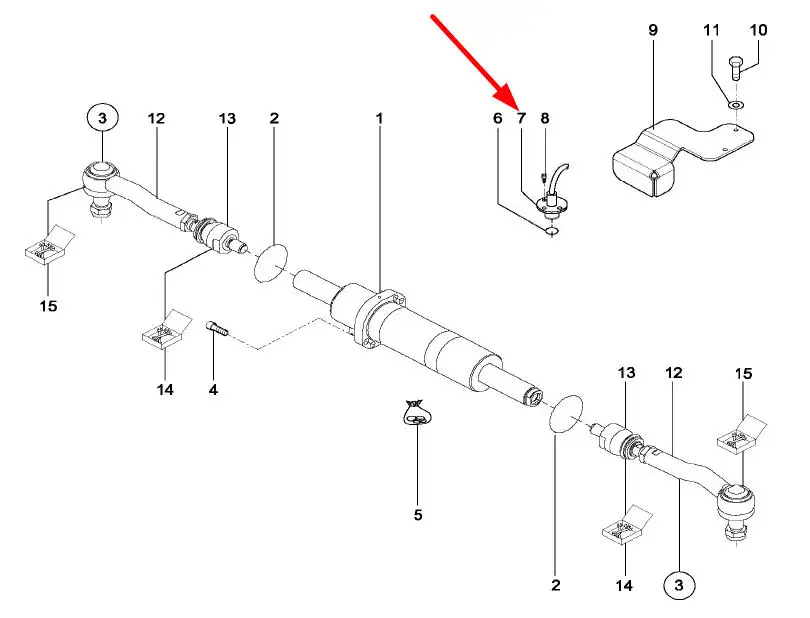 9
11
10
3
12
13
2
1
6
7
8
15
14
4
5
13
12
15
2
14
3