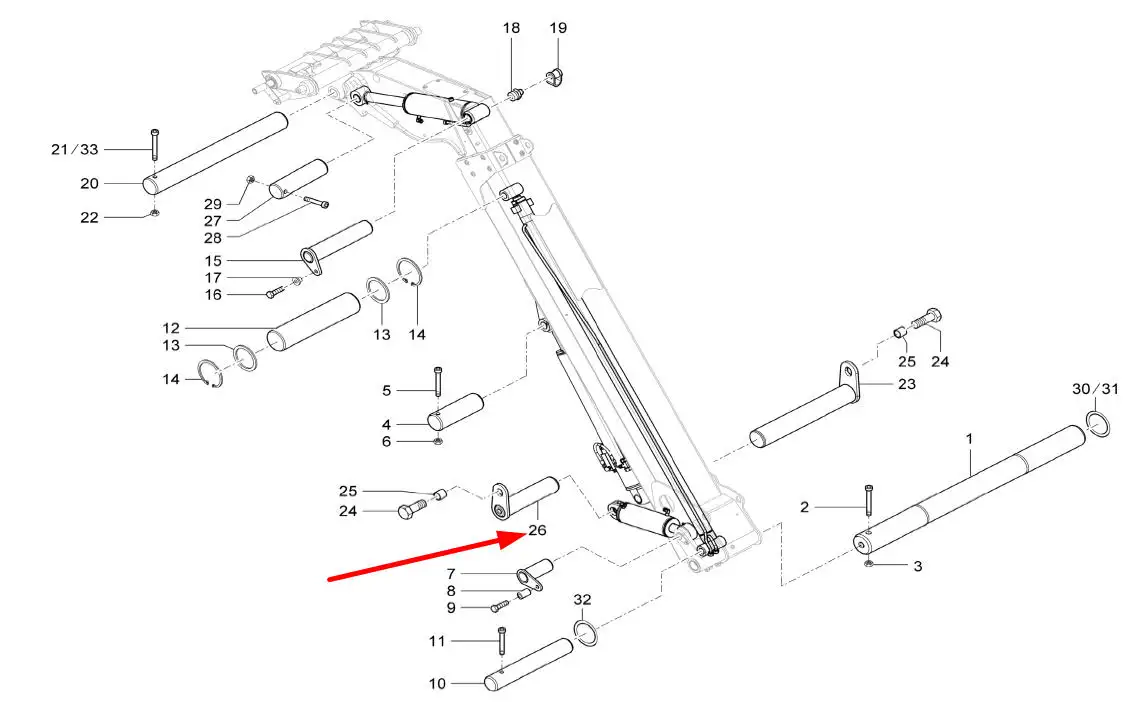 18
19
21/33
20
22
29
27
28
15
17
16
12
13
14
13
14
5
4
6
25
24
23
30/31
1
25
24
26
2
3
7
8
9
32
11
10