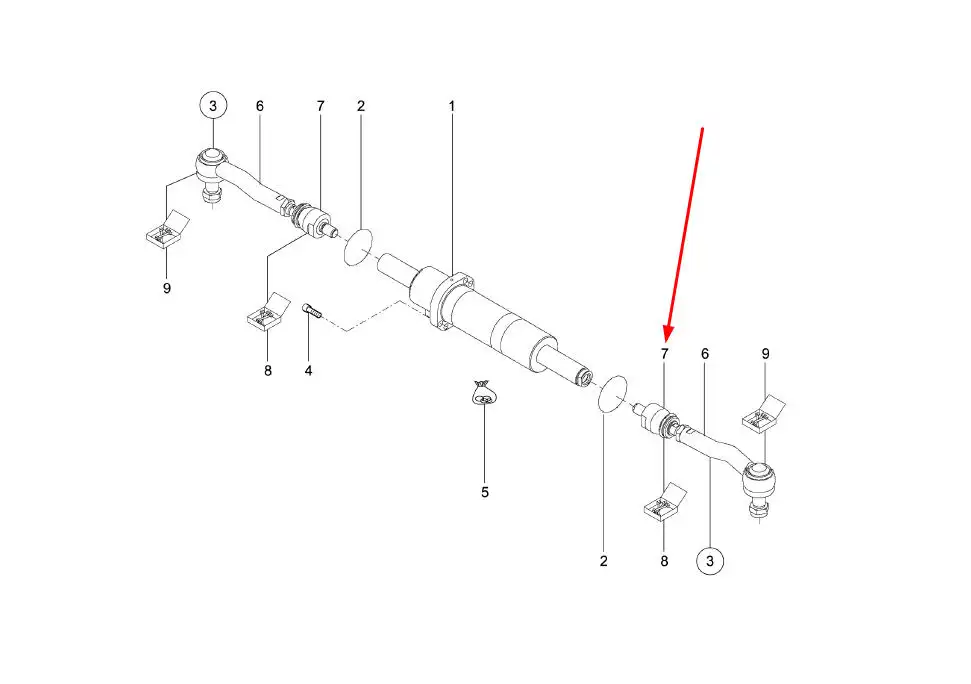 3
6
7
2
1
9
8
4
5
7
6
9
2
8
3