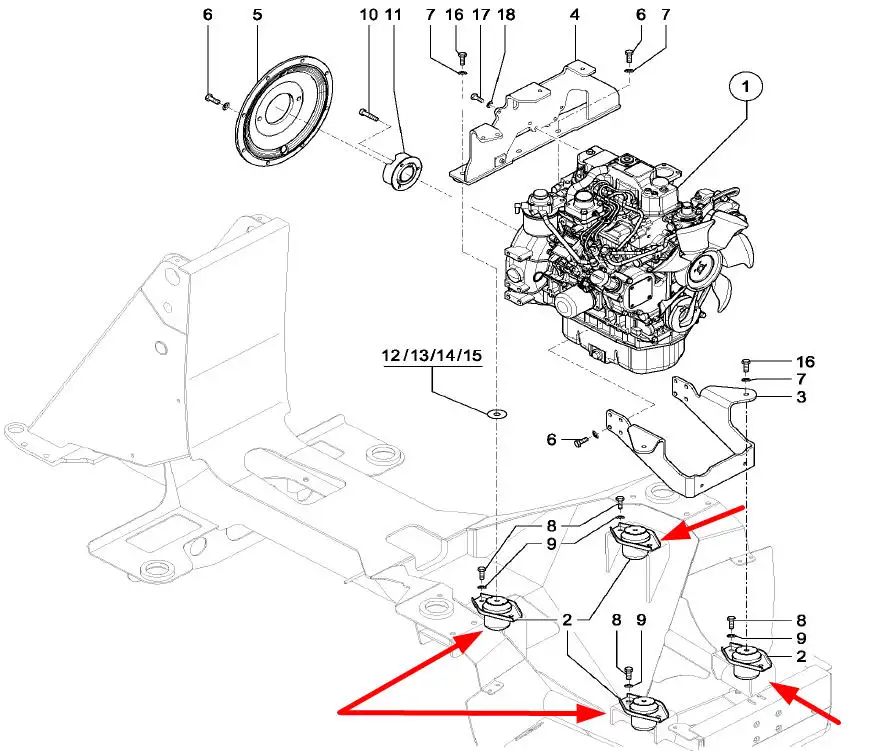 6
5
10
11
7
16
17
18
4
6
7
1
12/13/14/15
16
7
3
6
8
9
2
8
9
8
9
2