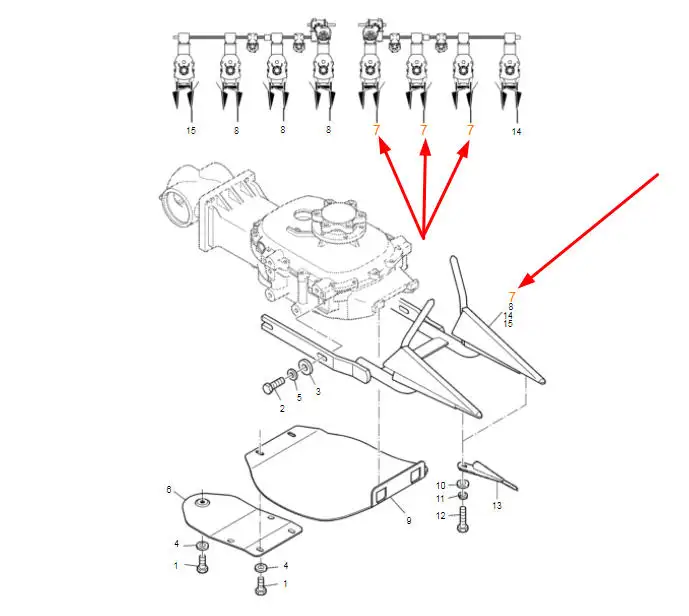 15 8 8 8 7 7 7 14

7
8
14
15

2 5 3

6

9

10
11
12
13

4
1
4
1