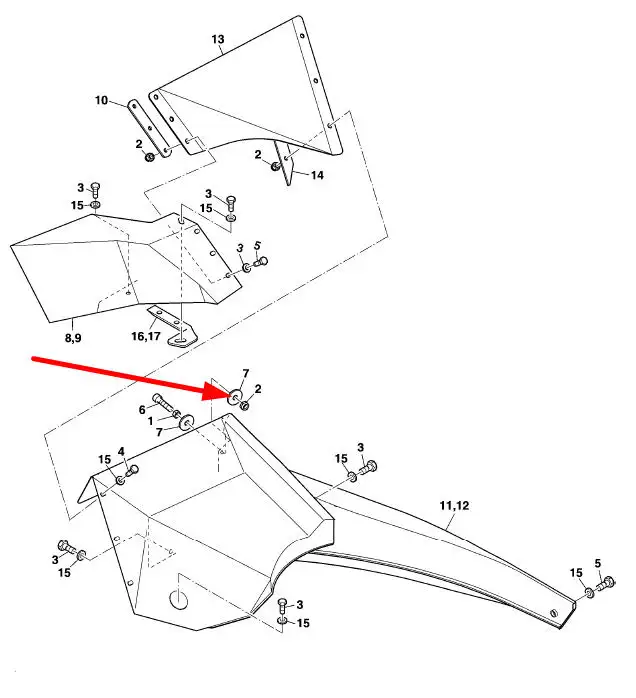 13
10
2
2
14
3
15
3
15
3
5
8,9
16,17
7
2
6
1
7
15
4
15
3
11,12
3
15
15
5
3
15