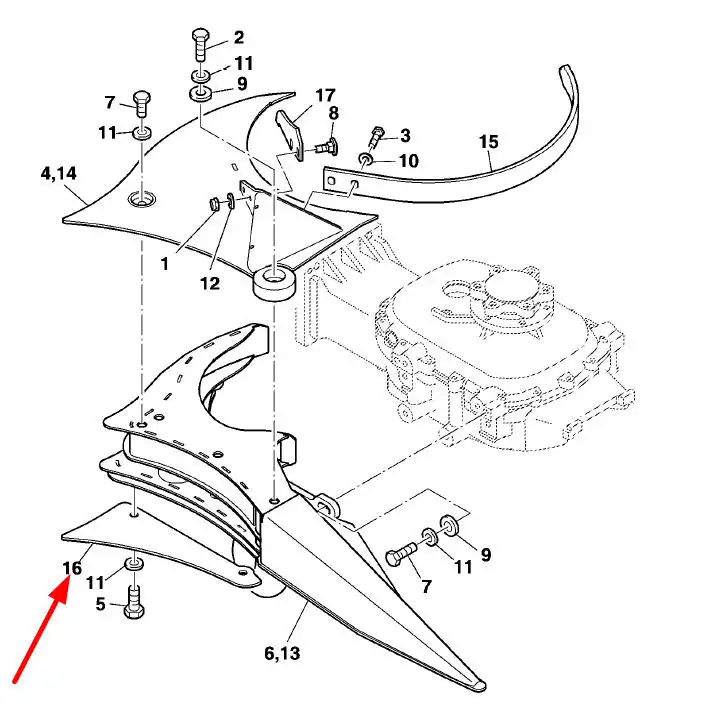 2
11
9
7
11
17
8
3
10
15
4,14
1
12
9
11
7
16
11
5
6,13