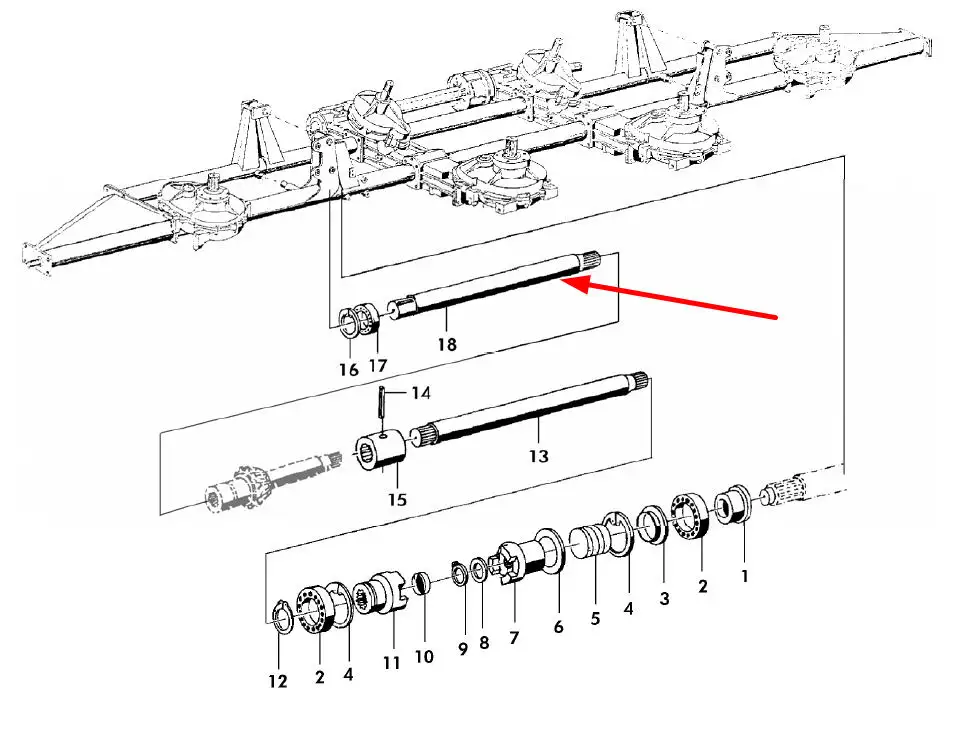 16 17 18

14

13

15

12 2 4 11 10 9 8 7 6 5 4 3 2 1