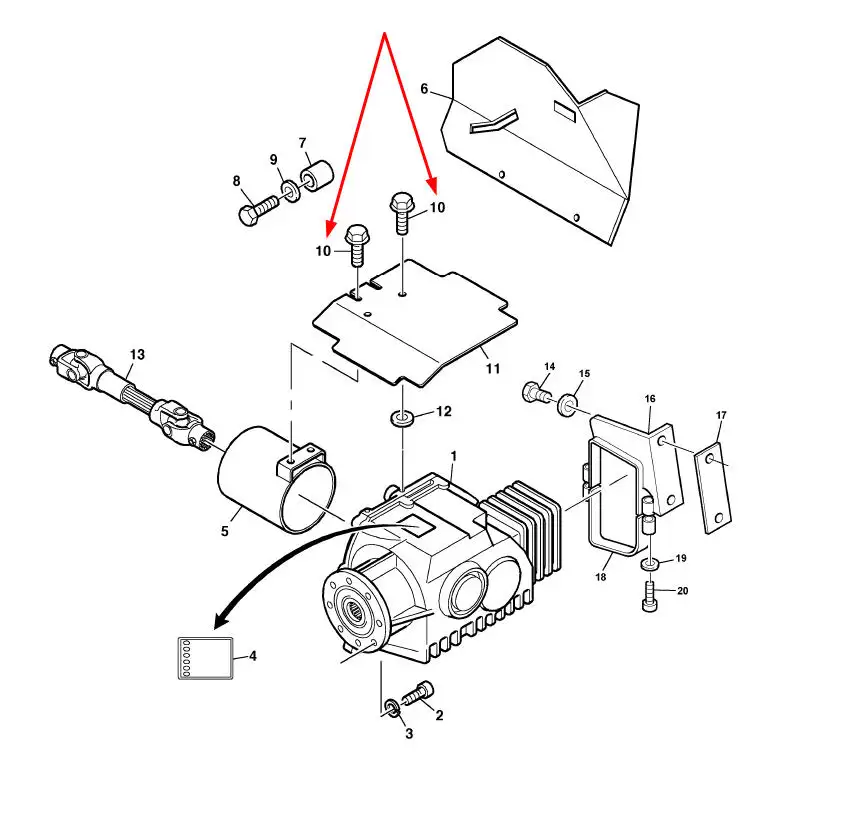 6
7
9
8
10
10
11
13
12
14
15
16
17
1
5
18
19
20
4
2
3