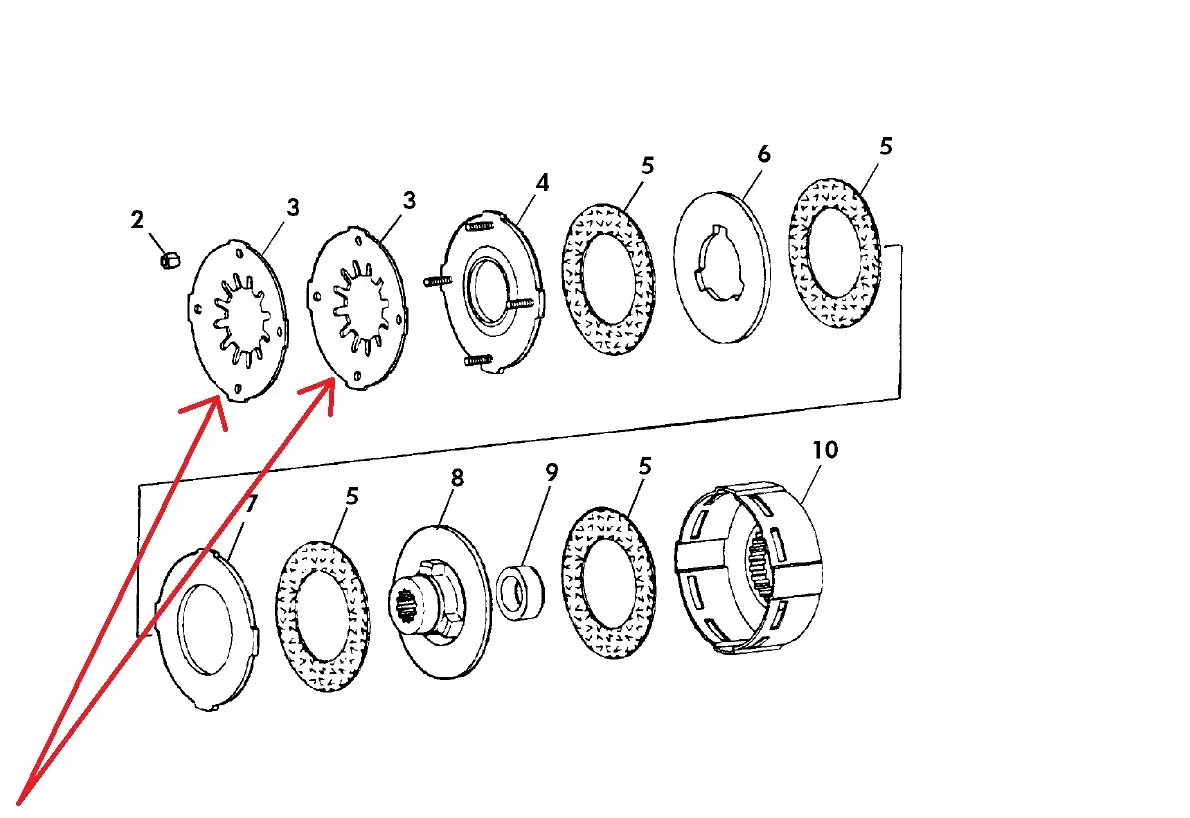 2
3
3
4
5
6
5
7
5
8
9
5
10