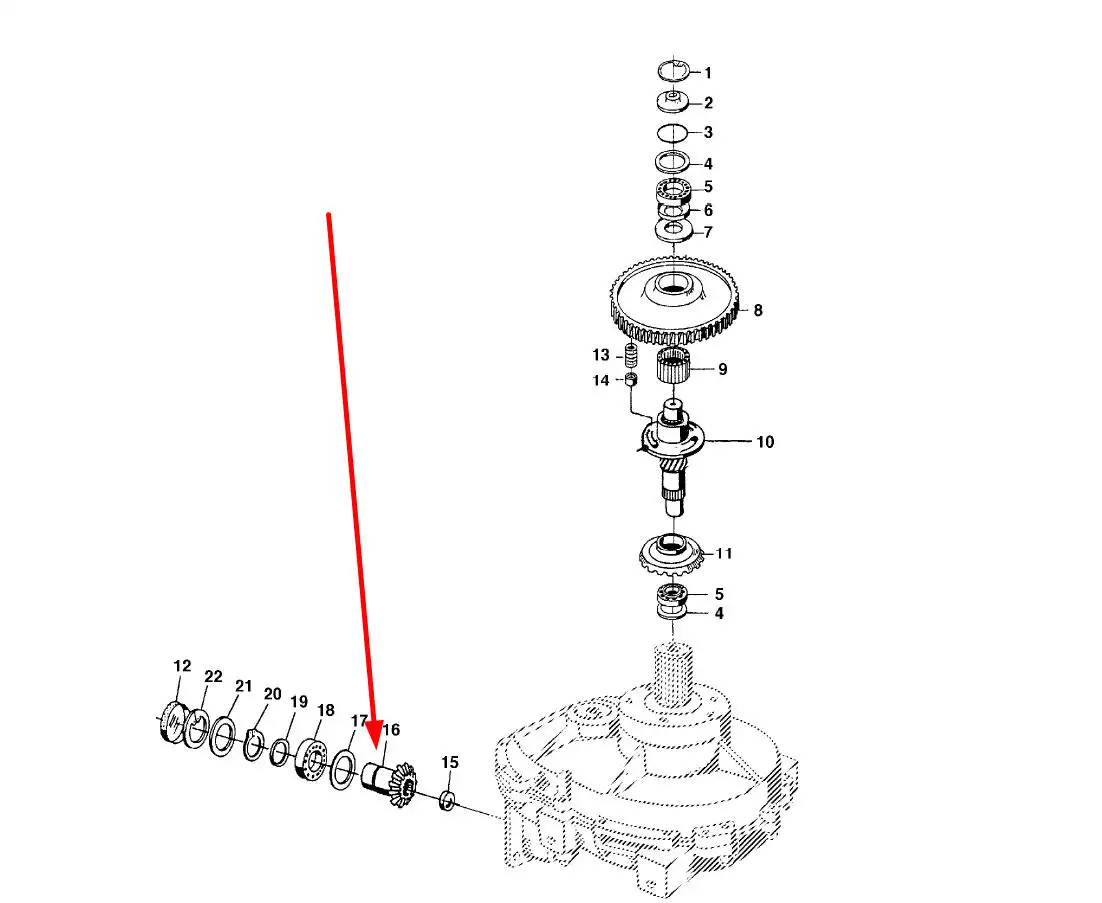 1
2
3
4
5
6
7
8
13
9
14
10
11
5
4
12
22
21
20
19
18
17
16
15