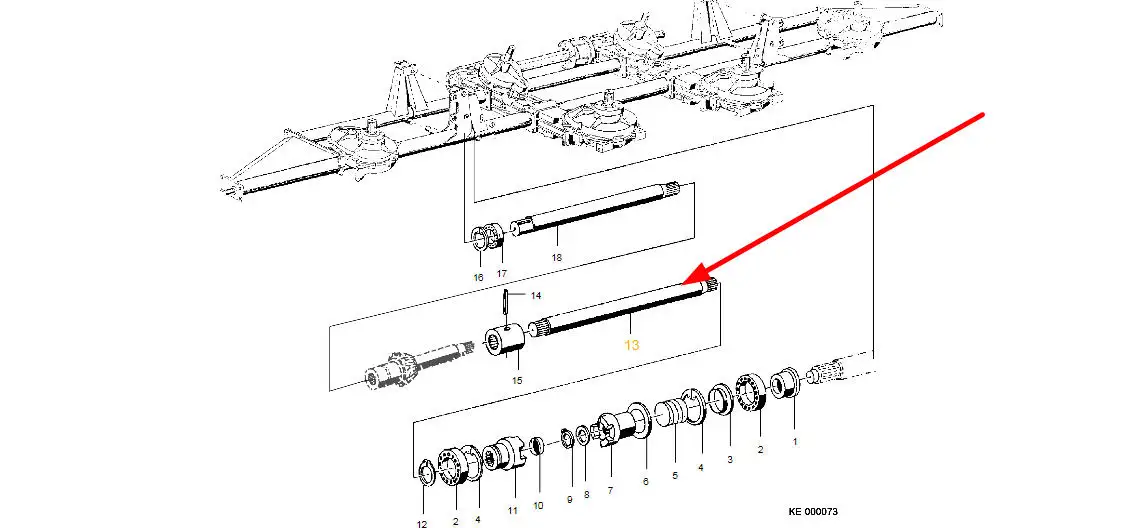 16 17 18
14
13
15
12 2 4 11 10 9 8 7 6 5 4 3 2 1
KE 000073