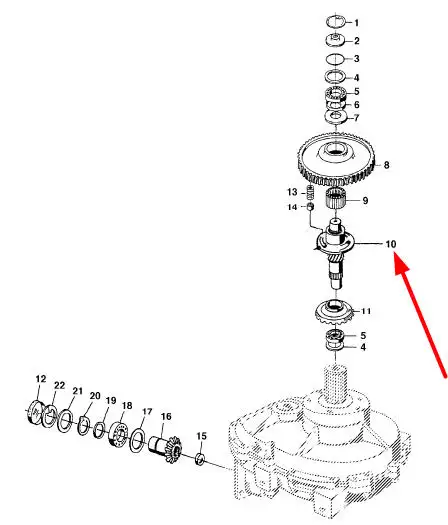 1
2
3
4
5
6
7
8
13
9
14
10
11
5
4
12
22
21
20
19
18
17
16
15