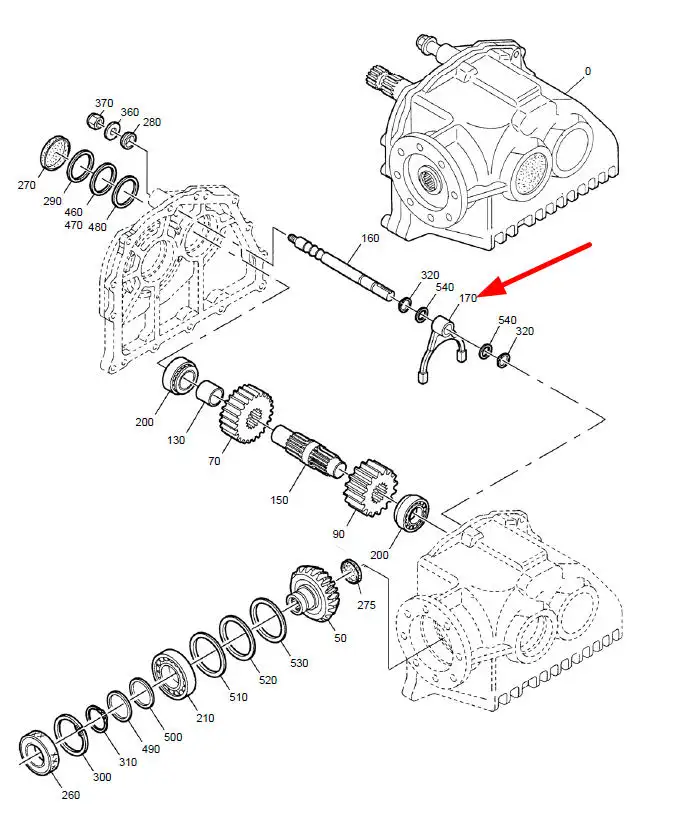 0
370
360
280
270
290
460
470
480
160
320
540
170
540
320
200
130
70
150
90
200
275
50
530
520
510
210
500
490
310
300
260