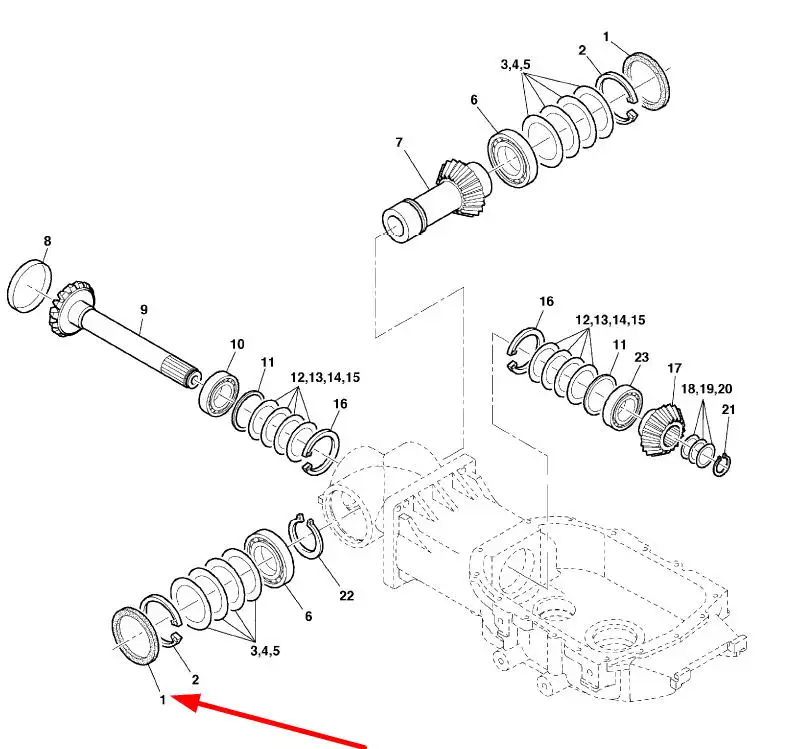 1
2
3,4,5
6
7
8
9
10
11
12,13,14,15
16
16
12,13,14,15
11
23
17
18,19,20
21
22
6
3,4,5
2
1