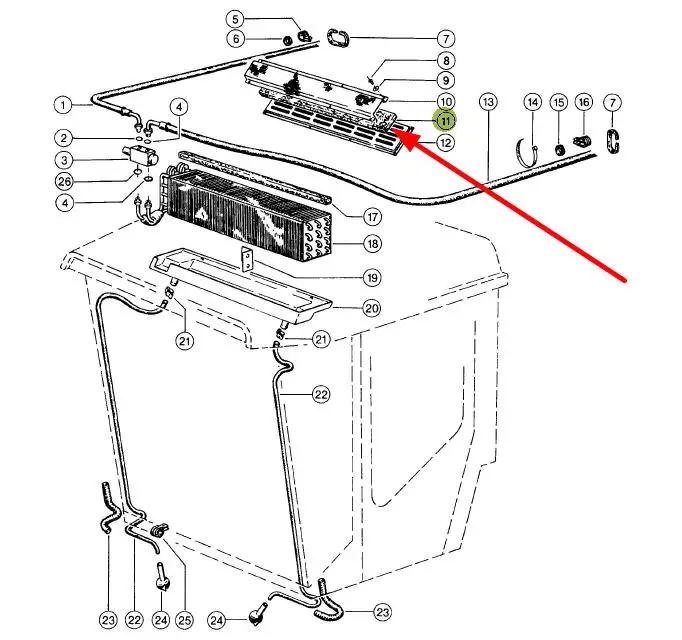 5
6
7
8
9
10
11
12
13
14
15
16
7
1
4
2
3
26
4
17
18
19
20
21
21
22
23
22
24
25
24
23